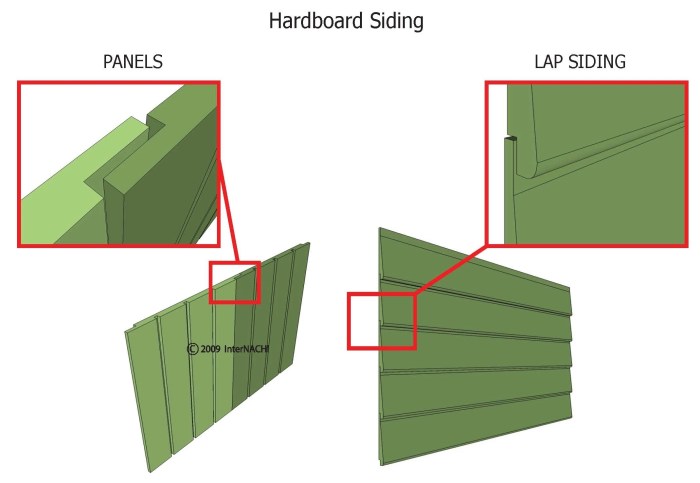 Hardboard Siding

PANELS

LAP SIDING

© 2009 InterNACHI